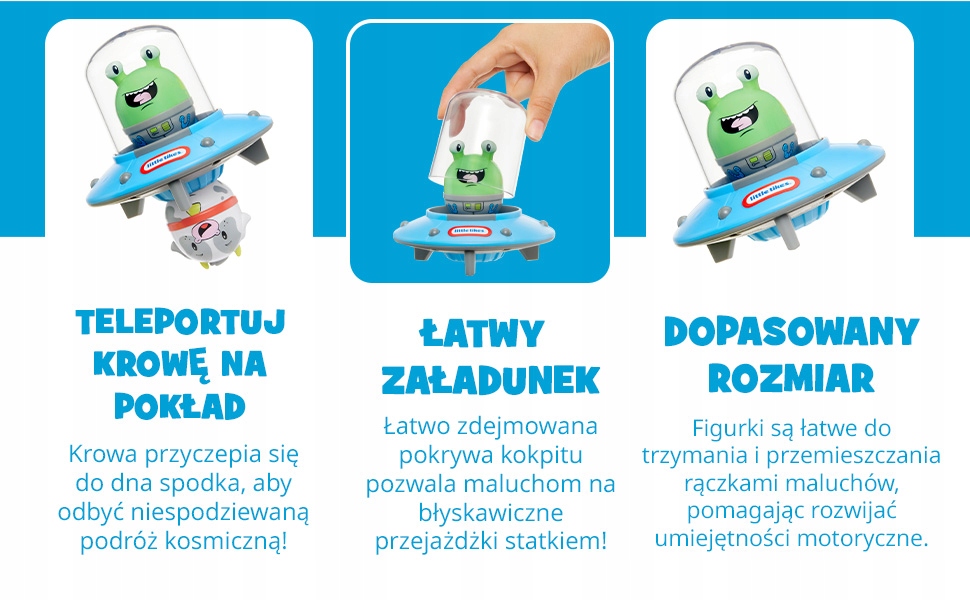 little tikes

TELEPORTUJ KROWĘ NA POKŁAD

Krowa przyczepia się do dna spodka, aby odbyć niespodziewaną podróż kosmiczną!

little tikes

ŁATWY ZAŁADUNEK

Łatwo zdejmowana pokrywa kokpitu pozwala maluchom na błyskawiczne przejażdżki statkiem!

little tikes

DOPASOWANY ROZMIAR

Figurki są łatwe do trzymania i przemieszczania rączkami maluchów, pomagając rozwijać umiejętności motoryczne.